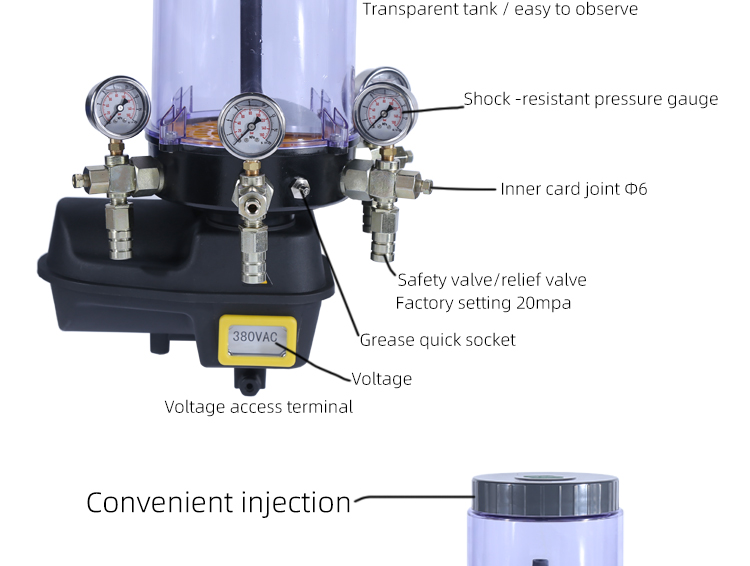 Transparent tank / easy to observe

Shock -resistant pressure gauge

Inner card joint Φ6

Safety valve/relief valve
Factory setting 20mpa

Grease quick socket

380VAC

Voltage

Voltage access terminal

Convenient injection